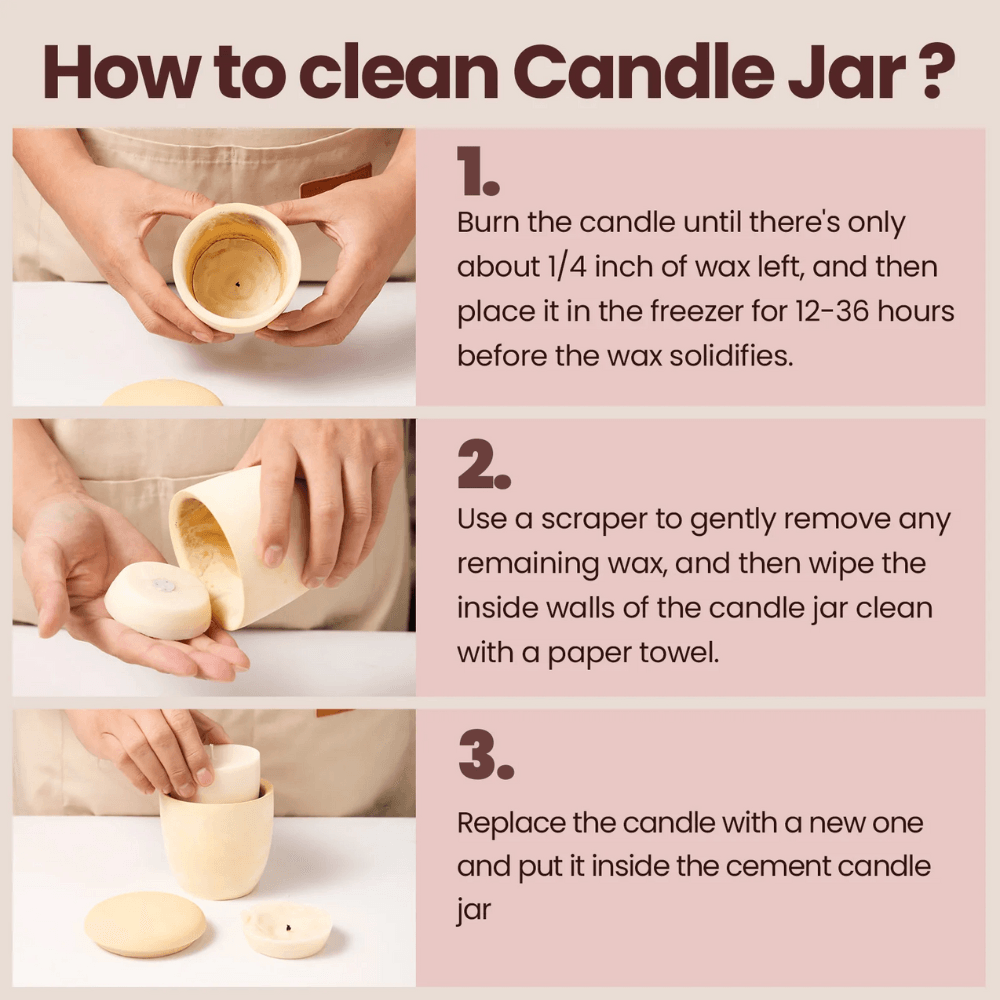 How to clean Candle Jar ?

1.

Burn the candle until there's only about 1/4 inch of wax left, and then place it in the freezer for 12-36 hours before the wax solidifies.

2.

Use a scraper to gently remove any remaining wax, and then wipe the inside walls of the candle jar clean with a paper towel.

3.

Replace the candle with a new one and put it inside the cement candle jar