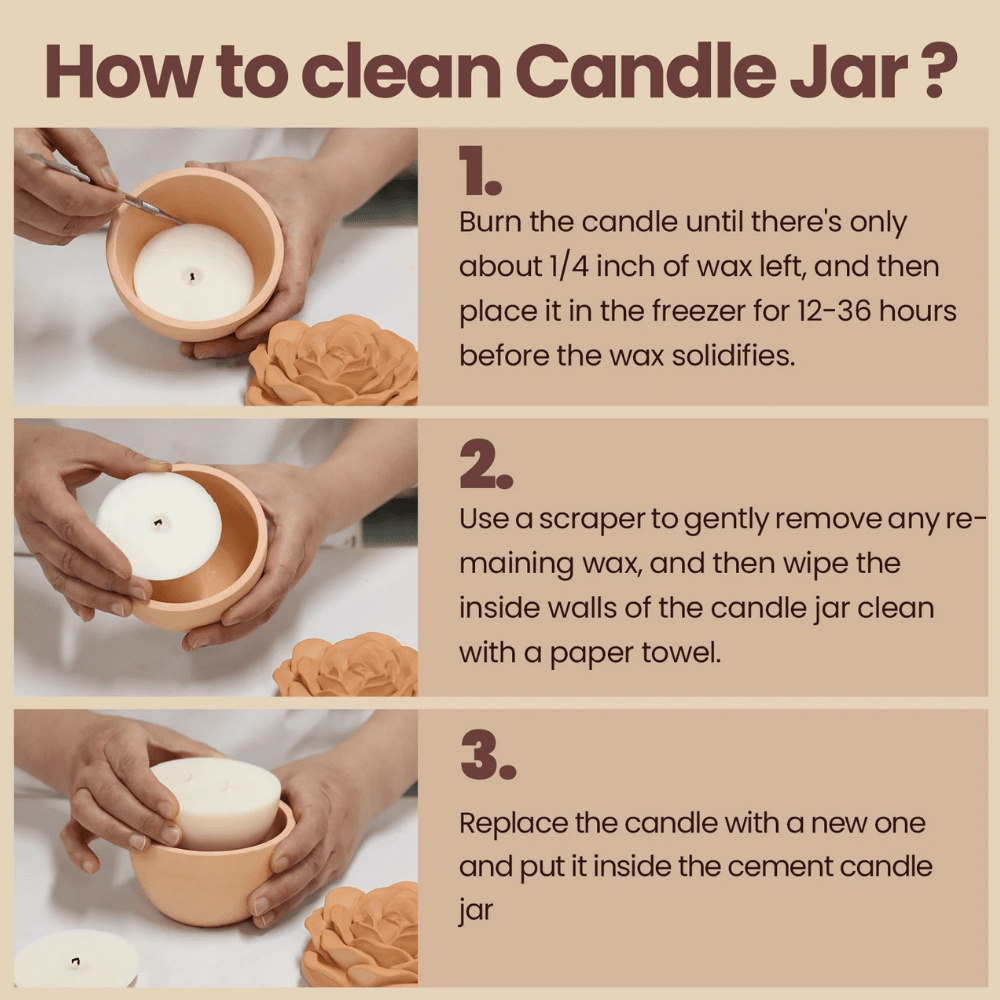 How to clean Candle Jar ?

1.
Burn the candle until there's only about 1/4 inch of wax left, and then place it in the freezer for 12-36 hours before the wax solidifies.

2.
Use a scraper to gently remove any remaining wax, and then wipe the inside walls of the candle jar clean with a paper towel.

3.
Replace the candle with a new one and put it inside the cement candle jar